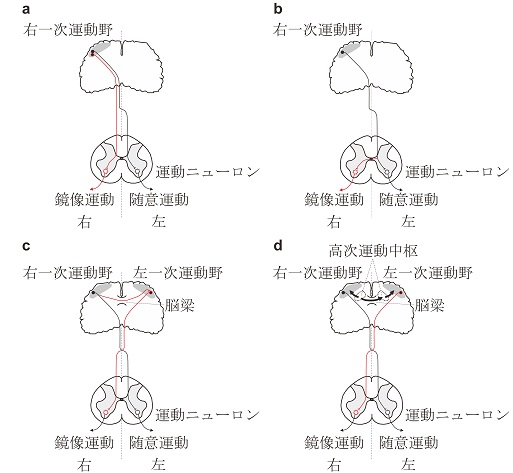 a

右一次運動野

運動ニューロン

鏡像運動 随意運動

右 左

b

右一次運動野

運動ニューロン

鏡像運動 随意運動

右 左

c

右一次運動野 左一次運動野

脳梁

運動ニューロン

鏡像運動 随意運動

右 左

d

高次運動中枢

右一次運動野 左一次運動野

脳梁

運動ニューロン

鏡像運動 随意運動

右 左