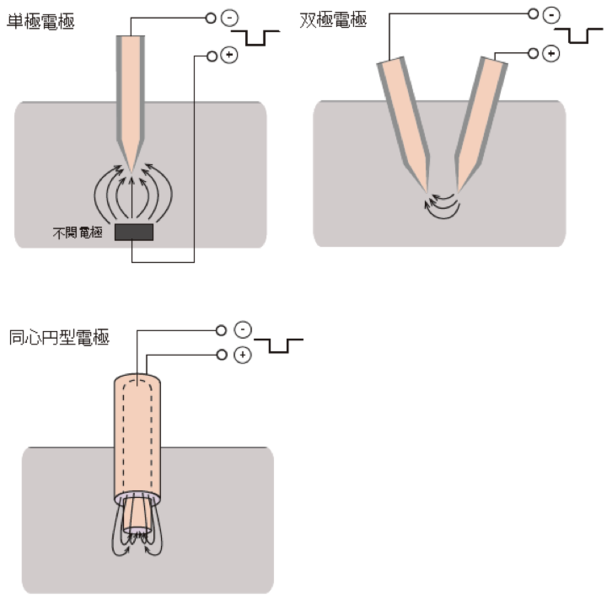 単極電極

−

+

不関電極

双極電極

−

+

同心円型電極

−

+