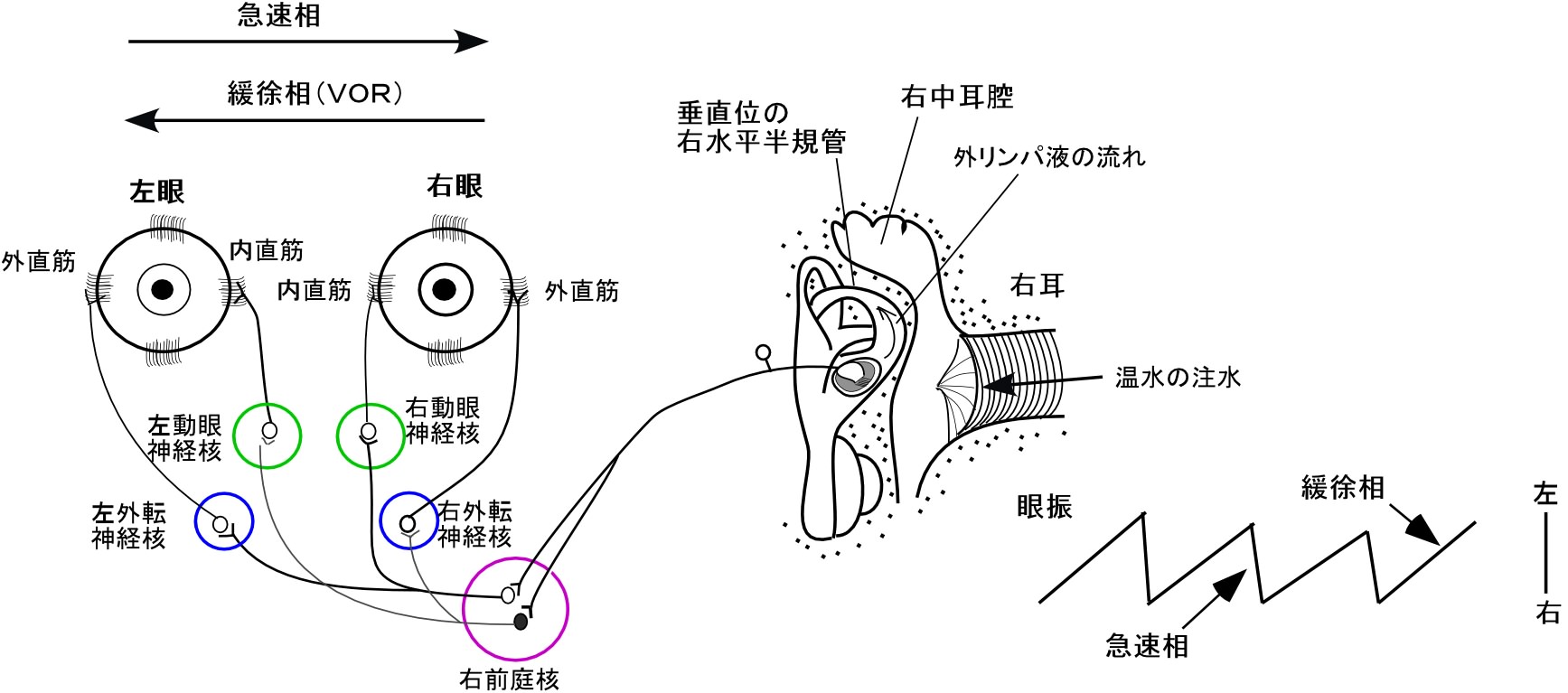 急速相

緩徐相(VOR)

左眼

右眼

外直筋

内直筋

内直筋

外直筋

左動眼神経核

右動眼神経核

左外転神経核

右外転神経核

右前庭核

垂直位の右水平半規管

右中耳腔

外リンパ液の流れ

右耳

温水の注水

眼振

緩徐相

急速相

左

右