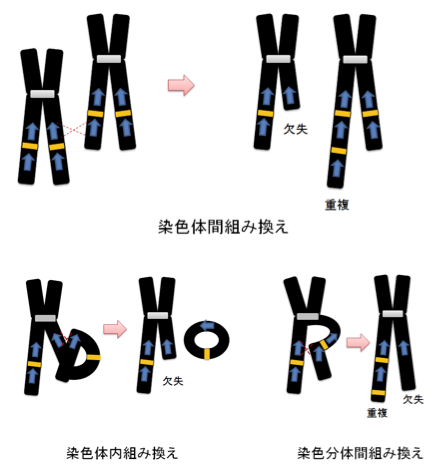 欠失

重複

染色体間組み換え

欠失

欠失

重複

染色体内組み換え

染色分体間組み換え