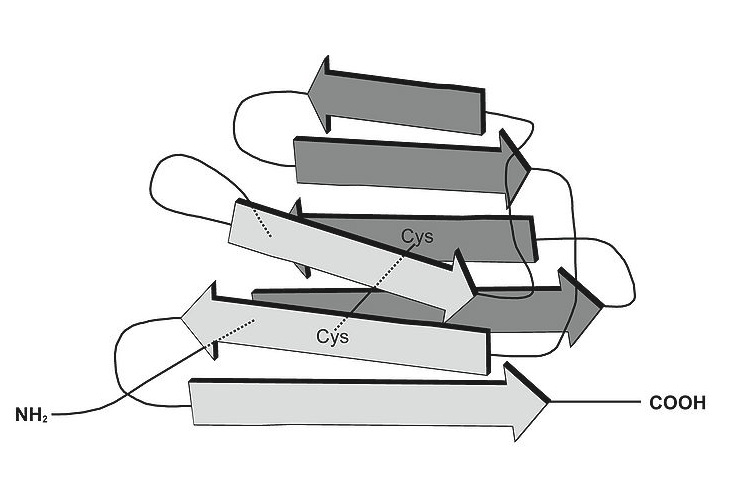 Cys
Cys
$NH_2$
COOH