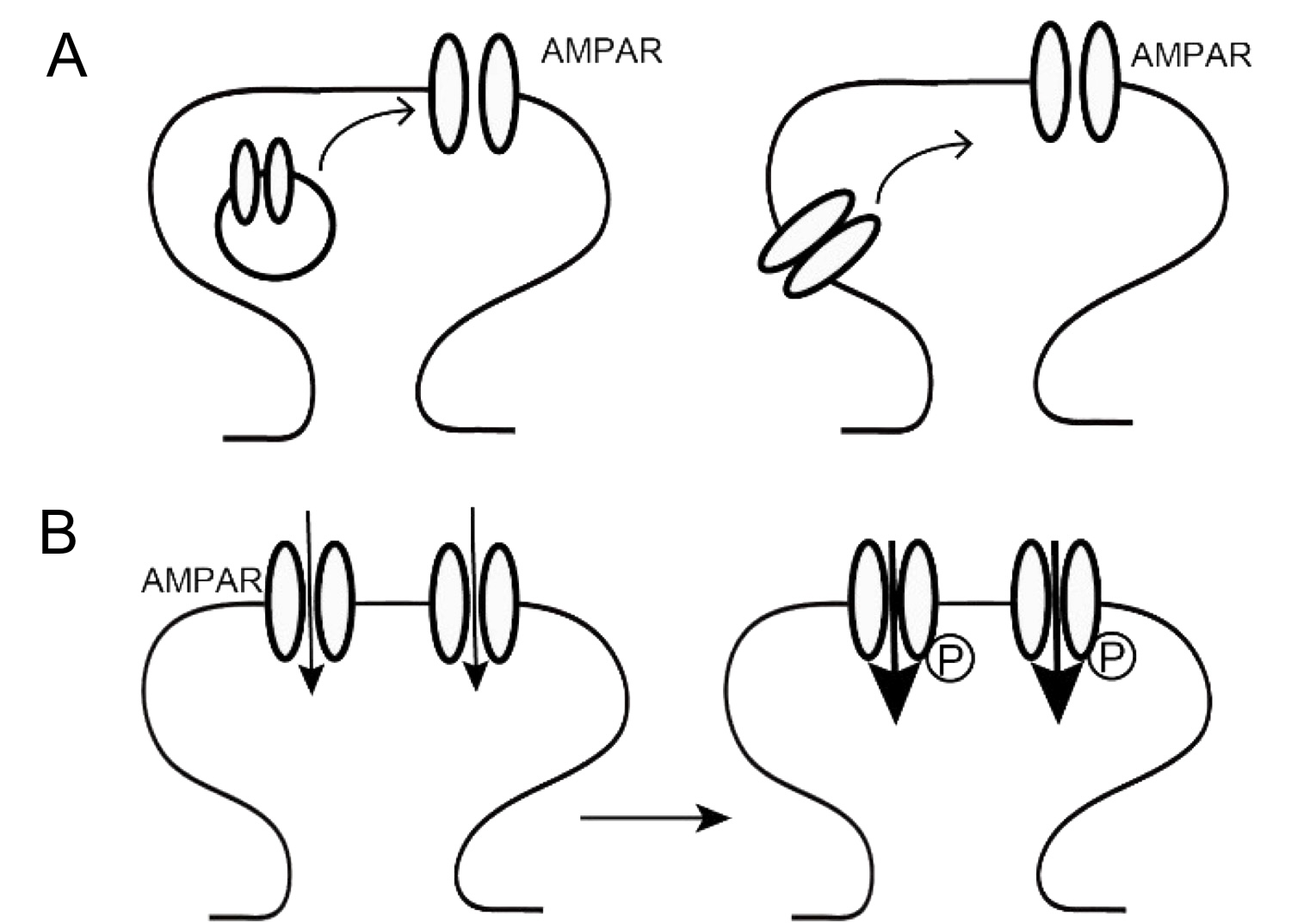 A

AMPAR

AMPAR

B

AMPAR

P

P