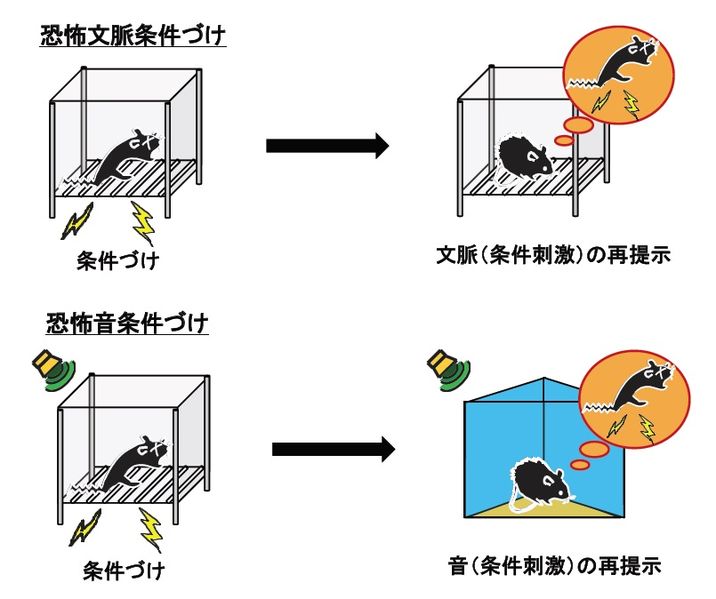 恐怖文脈条件づけ

条件づけ

文脈（条件刺激）の再提示

恐怖音条件づけ

条件づけ

音（条件刺激）の再提示