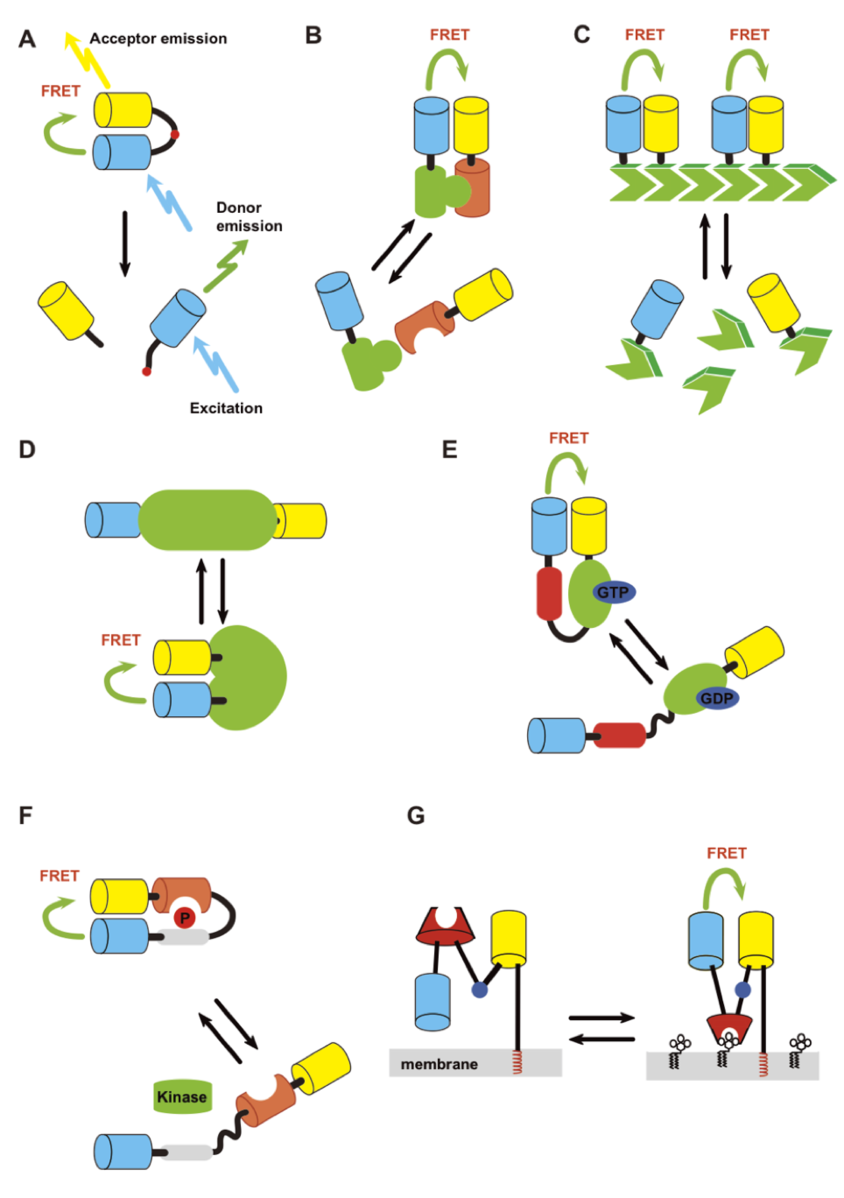 A
Acceptor emission
FRET
Donor emission
Excitation

B
FRET

C
FRET
FRET

D
FRET

E
FRET
GTP
GDP

F
FRET
P
Kinase

G
FRET
membrane