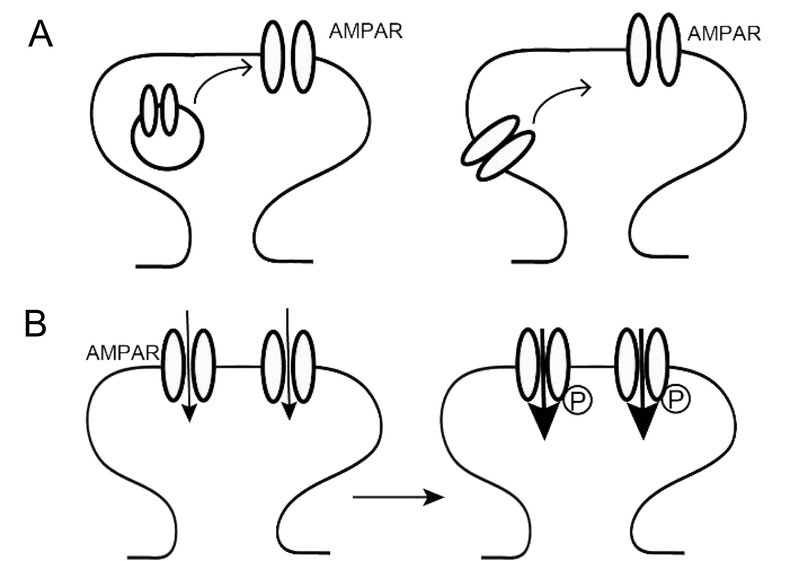 A

AMPAR

AMPAR

B

AMPAR

P

P