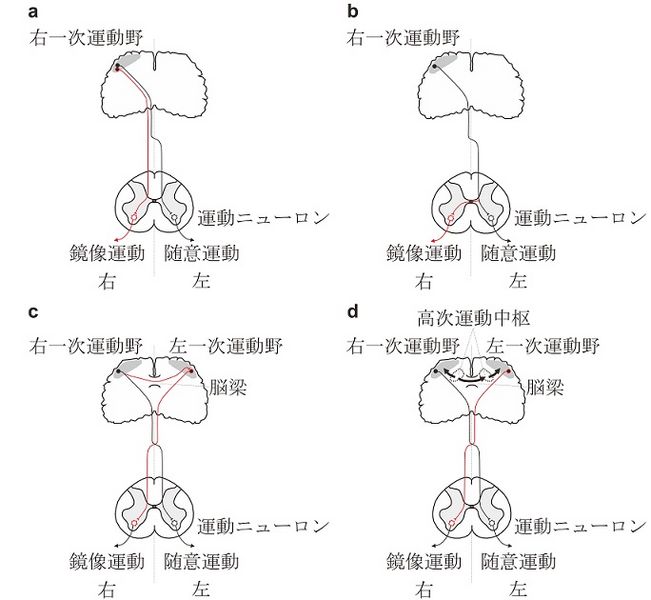 a

右一次運動野

運動ニューロン

鏡像運動　随意運動

右　左

b

右一次運動野

運動ニューロン

鏡像運動　随意運動

右　左

c

右一次運動野　左一次運動野

脳梁

運動ニューロン

鏡像運動　随意運動

右　左

d

高次運動中枢

右一次運動野　左一次運動野

脳梁

運動ニューロン

鏡像運動　随意運動

右　左