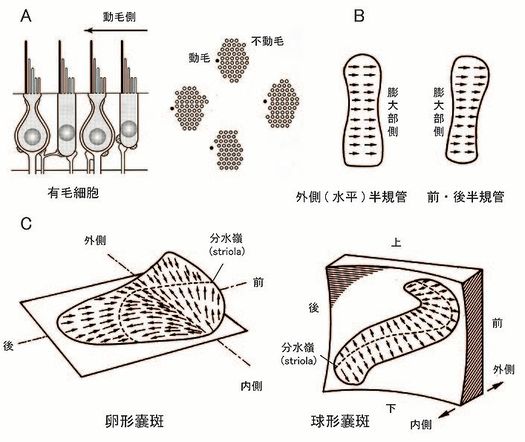 A

動毛側

不動毛

動毛

有毛細胞

B

膨大部側

膨大部側

外側（水平）半規管

前・後半規管

C

外側

分水嶺
(striola)

前

後

内側

卵形嚢斑

上

後

前

分水嶺
(striola)

外側

下

内側

球形嚢斑